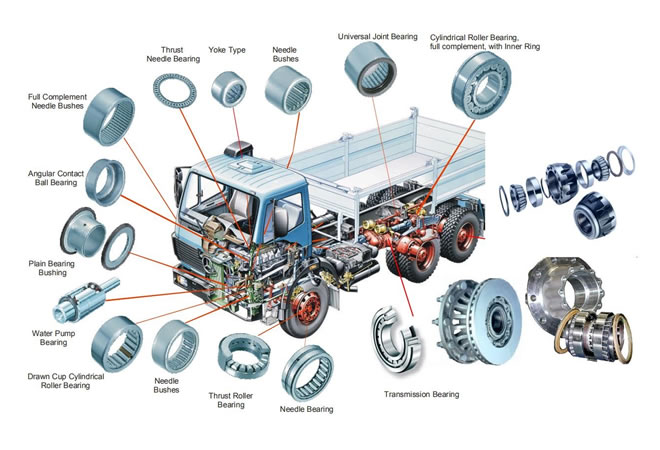 Thrust Needle Bearing

Yoke Type

Needle Bushes

Universal Joint Bearing

Cylindrical Roller Bearing, full complement, with Inner Ring

Full Complement Needle Bushes

Angular Contact Ball Bearing

Plain Bearing Bushing

Water Pump Bearing

Drawn Cup Cylindrical Roller Bearing

Needle Bushes

Thrust Roller Bearing

Needle Bearing

Transmission Bearing